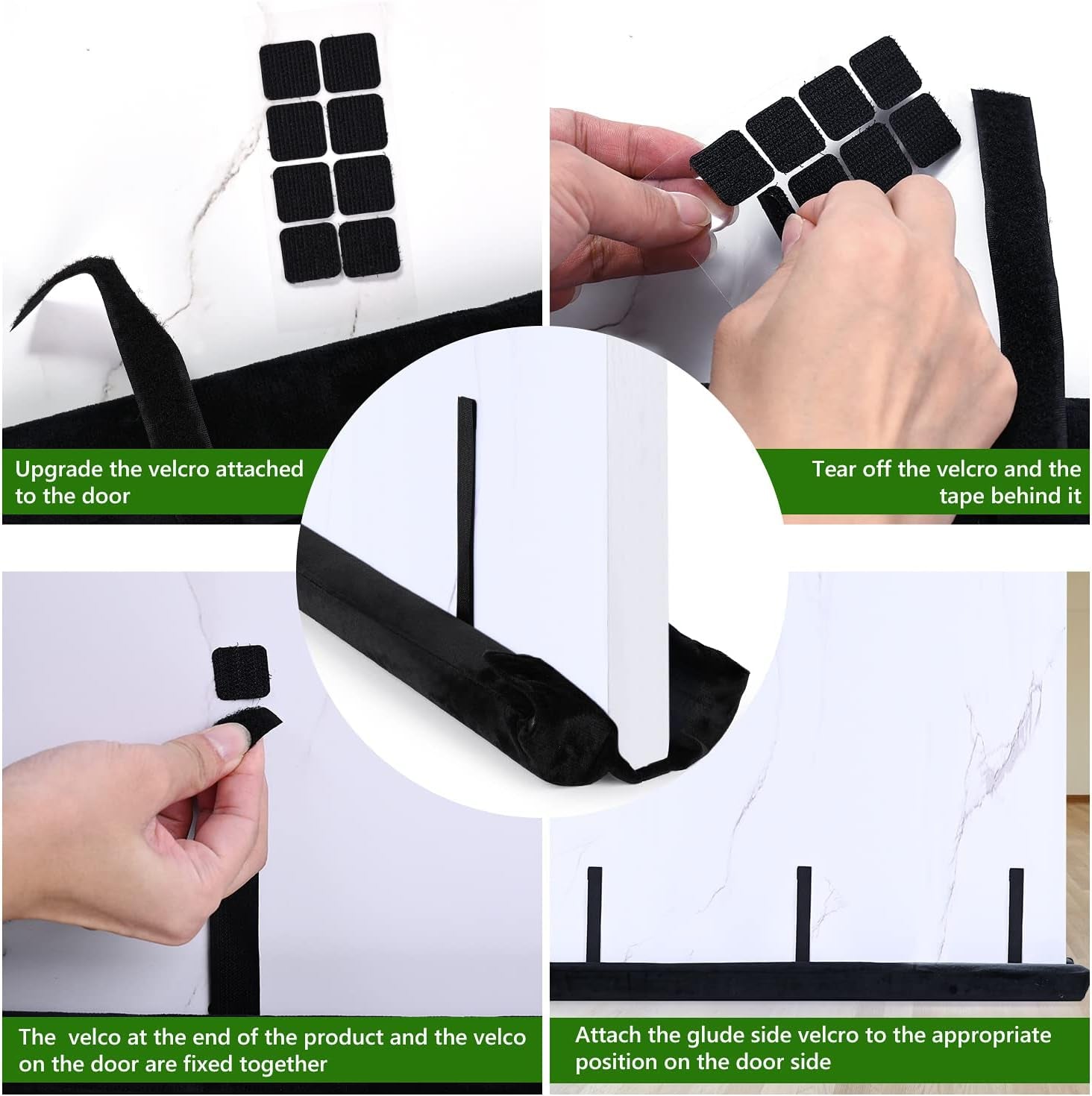 Upgrade the velcro attached to the door

Tear off the velcro and the tape behind it

The velco at the end of the product and the velco on the door are fixed together

Attach the glude side velcro to the appropriate position on the door side