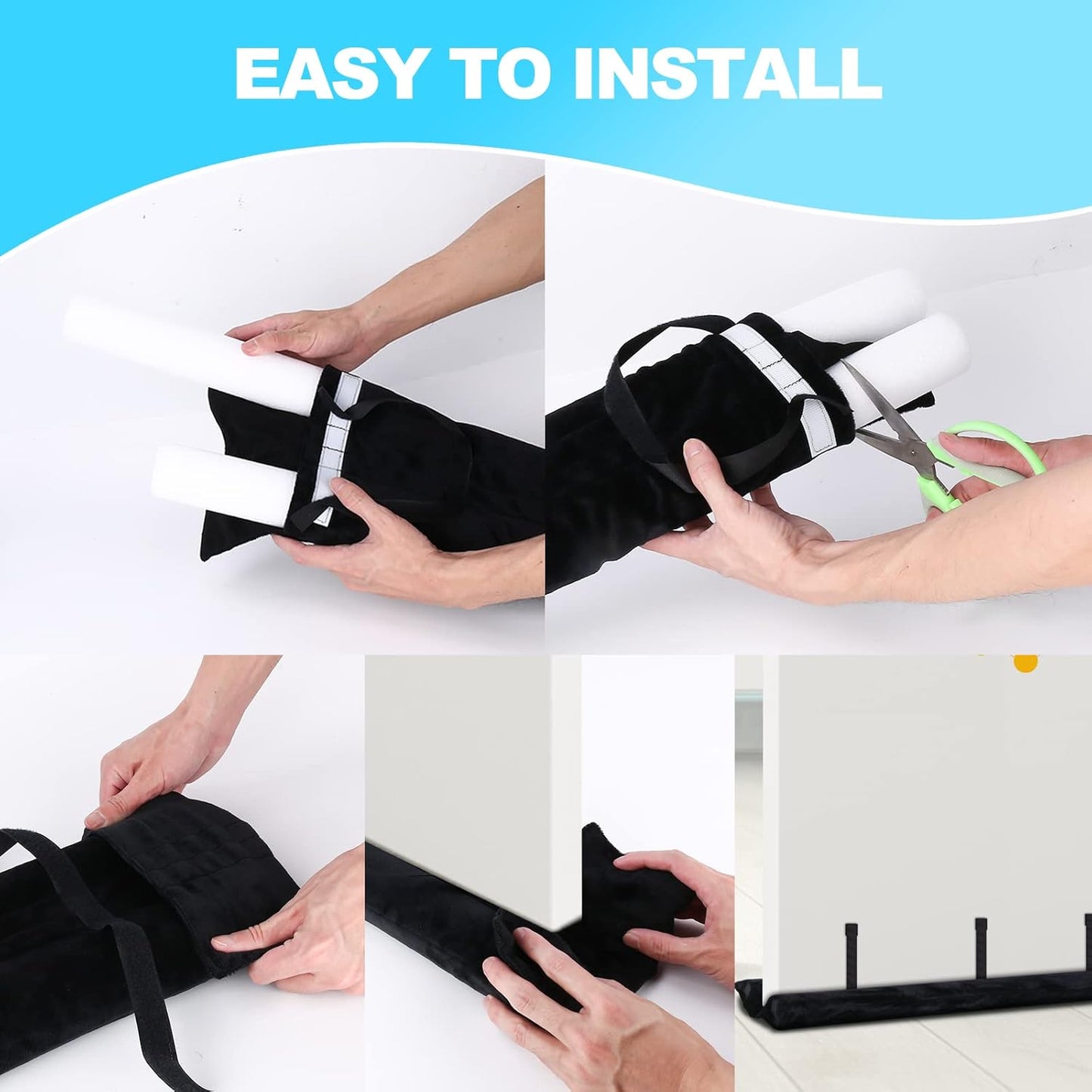 EASY TO INSTALL